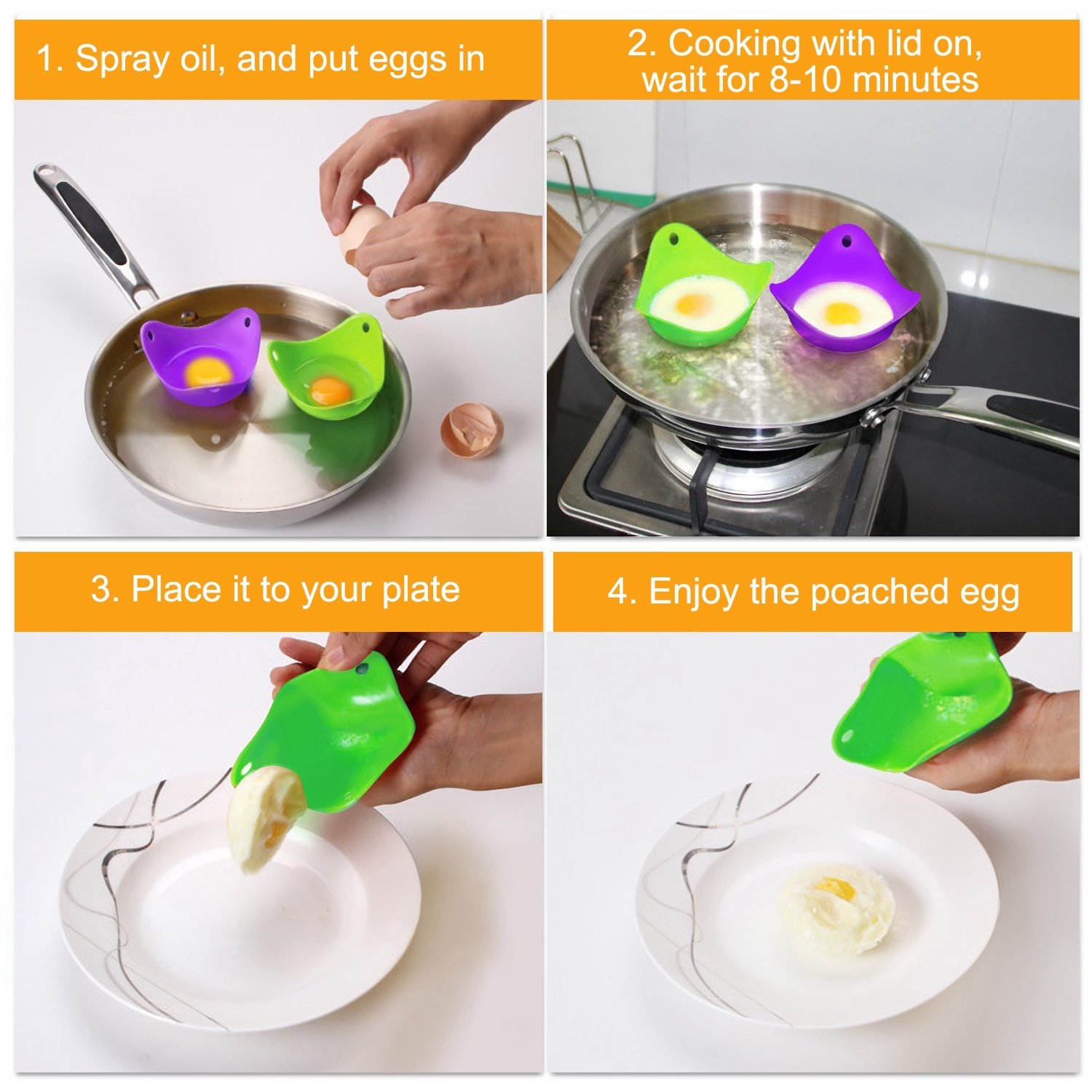 1. Spray oil, and put eggs in

2. Cooking with lid on, wait for 8-10 minutes

3. Place it to your plate

4. Enjoy the poached egg